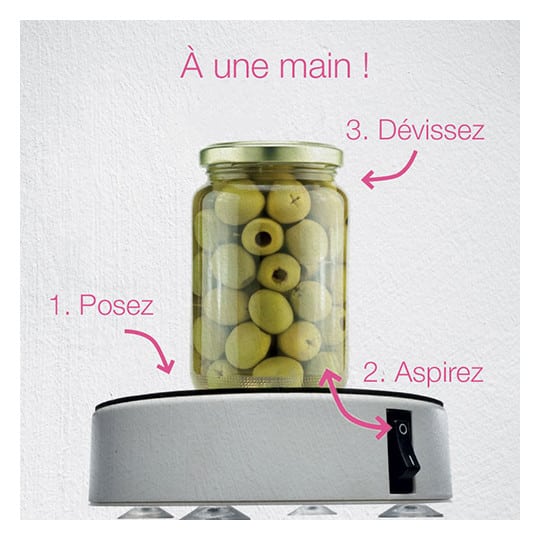 À une main !

3. Dévissez

1. Posez

2. Aspirez

O

I